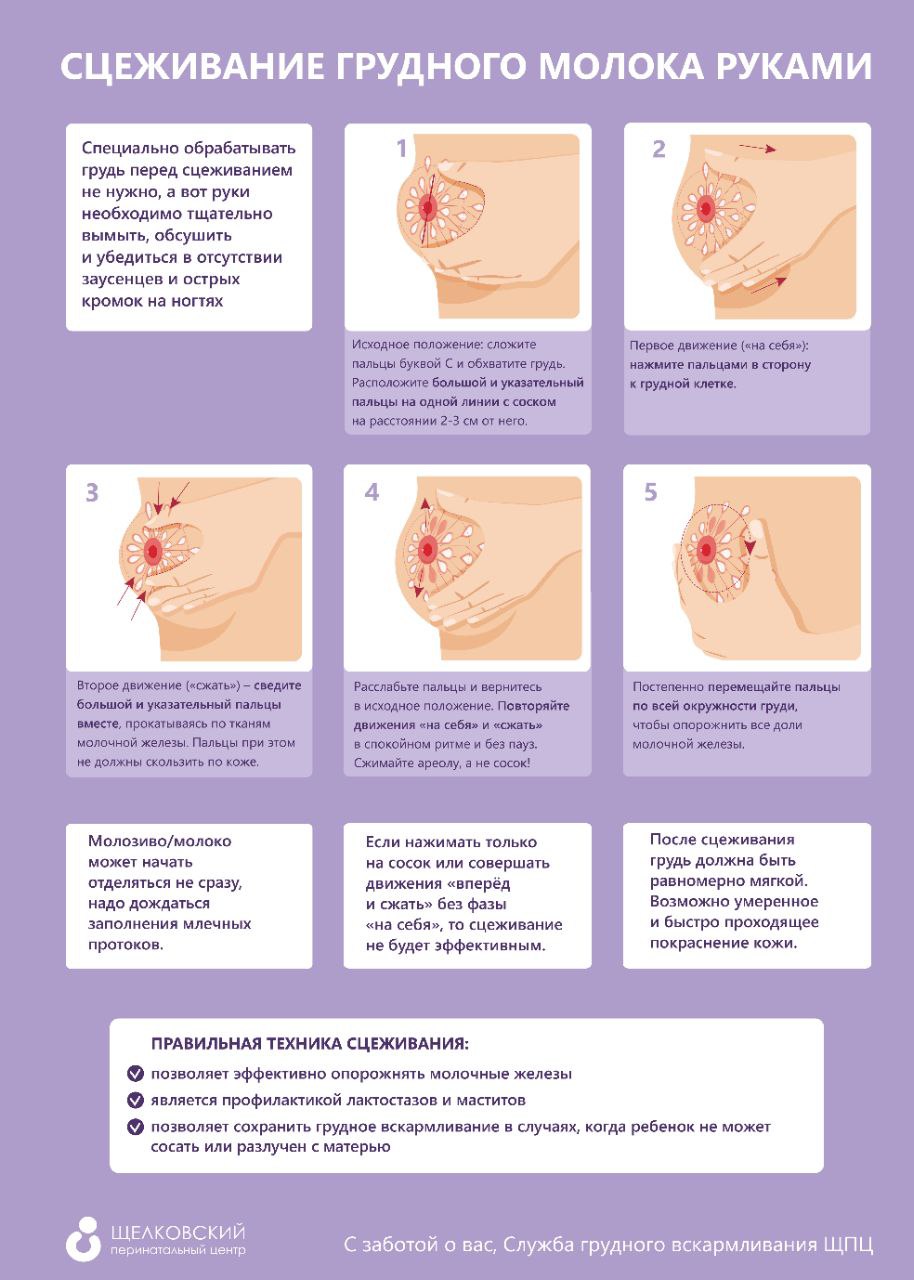 СЦЕЖИВАНИЕ ГРУДНОГО МОЛОКА РУКАМИ

Специально обрабатывать грудь перед сцеживанием не нужно, а вот руки необходимо тщательно вымыть, обсушить и убедиться в отсутствии заусенцев и острых кромок на ногтях

1

Исходное положение: сложите пальцы буквой С и обхватите грудь. Расположите большой и указательный пальцы на одной линии с соском на расстоянии 2-3 см от него.

2

Первое движение («на себя»): нажмите пальцами в сторону к грудной клетке.

3

Второе движение («сжать») – сведите большой и указательный пальцы вместе, прокатываясь по тканям молочной железы. Пальцы при этом не должны скользить по коже.

4

Расслабьте пальцы и вернитесь в исходное положение. Повторяйте движения «на себя» и «сжать» в спокойном ритме и без пауз. Сжимайте ареолу, а не сосок!

5

Постепенно перемещайте пальцы по всей окружности груди, чтобы опорожнить все доли молочной железы.

Молозиво/молоко может начать отделяться не сразу, надо дождаться заполнения млечных протоков.

Если нажимать только на сосок или совершать движения «вперёд и сжать» без фазы «на себя», то сцеживание не будет эффективным.

После сцеживания грудь должна быть равномерно мягкой. Возможно умеренное и быстро проходящее покраснение кожи.

ПРАВИЛЬНАЯ ТЕХНИКА СЦЕЖИВАНИЯ:
позволяет эффективно опорожнять молочные железы
является профилактикой лактостазов и маститов
позволяет сохранить грудное вскармливание в случаях, когда ребенок не может сосать или разлучен с матерью

ЩЕЛКОВСКИЙ перинатальный центр

С заботой о вас, Служба грудного вскармливания ЩПЦ